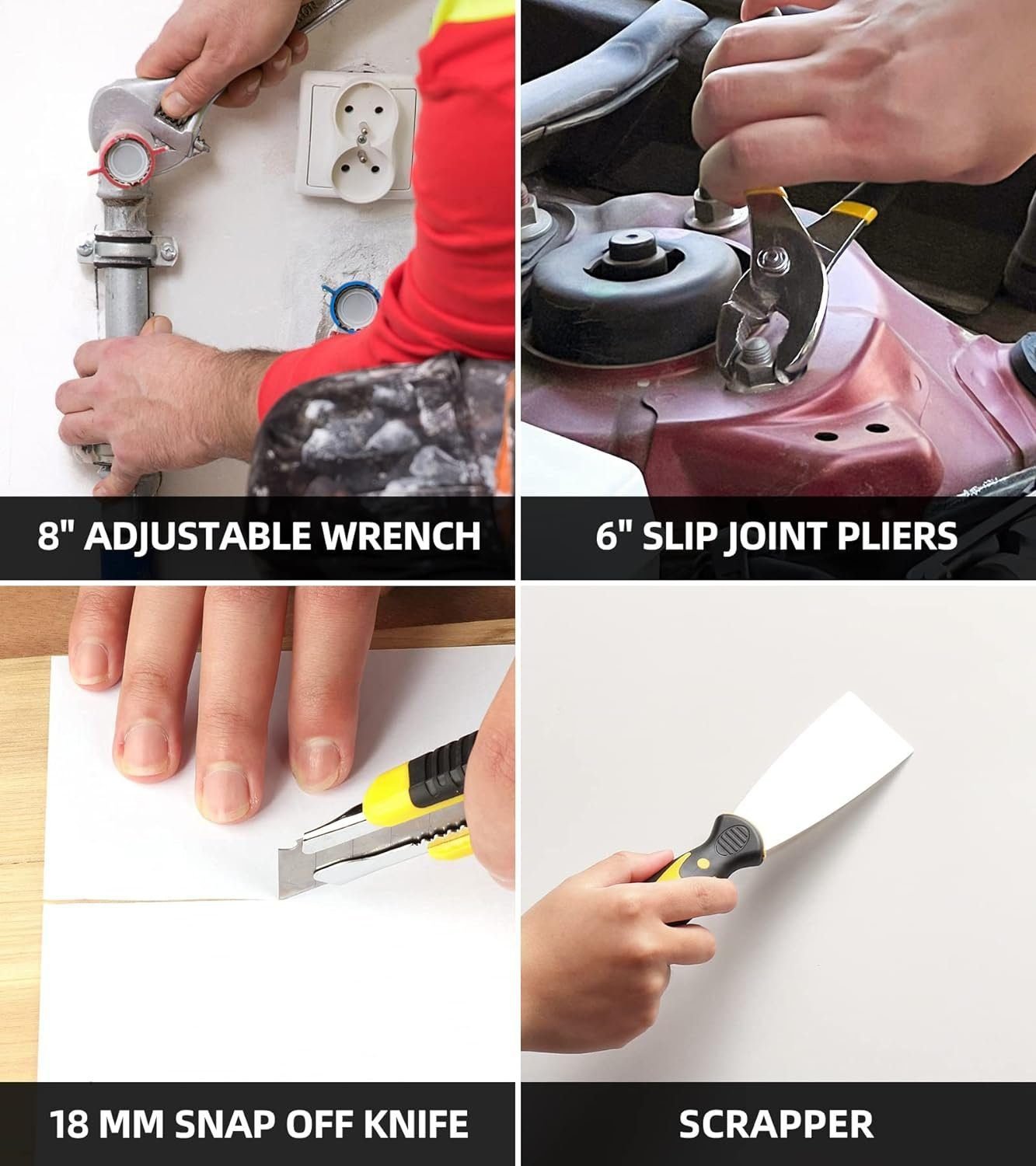 8" ADJUSTABLE WRENCH

6" SLIP JOINT PLIERS

18 MM SNAP OFF KNIFE

SCRAPPER