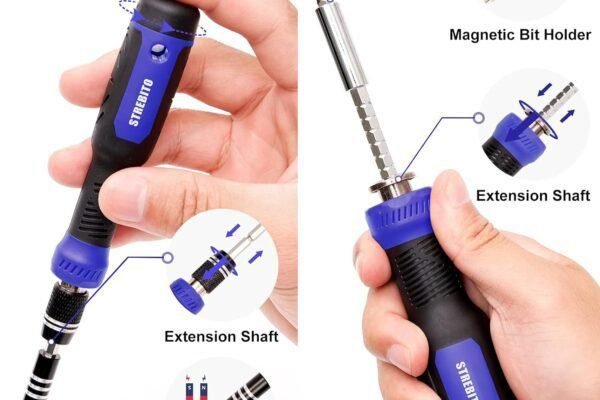 STREBITO

Extension Shaft

S N

Magnetic Bit Holder

Extension Shaft

STREBITO